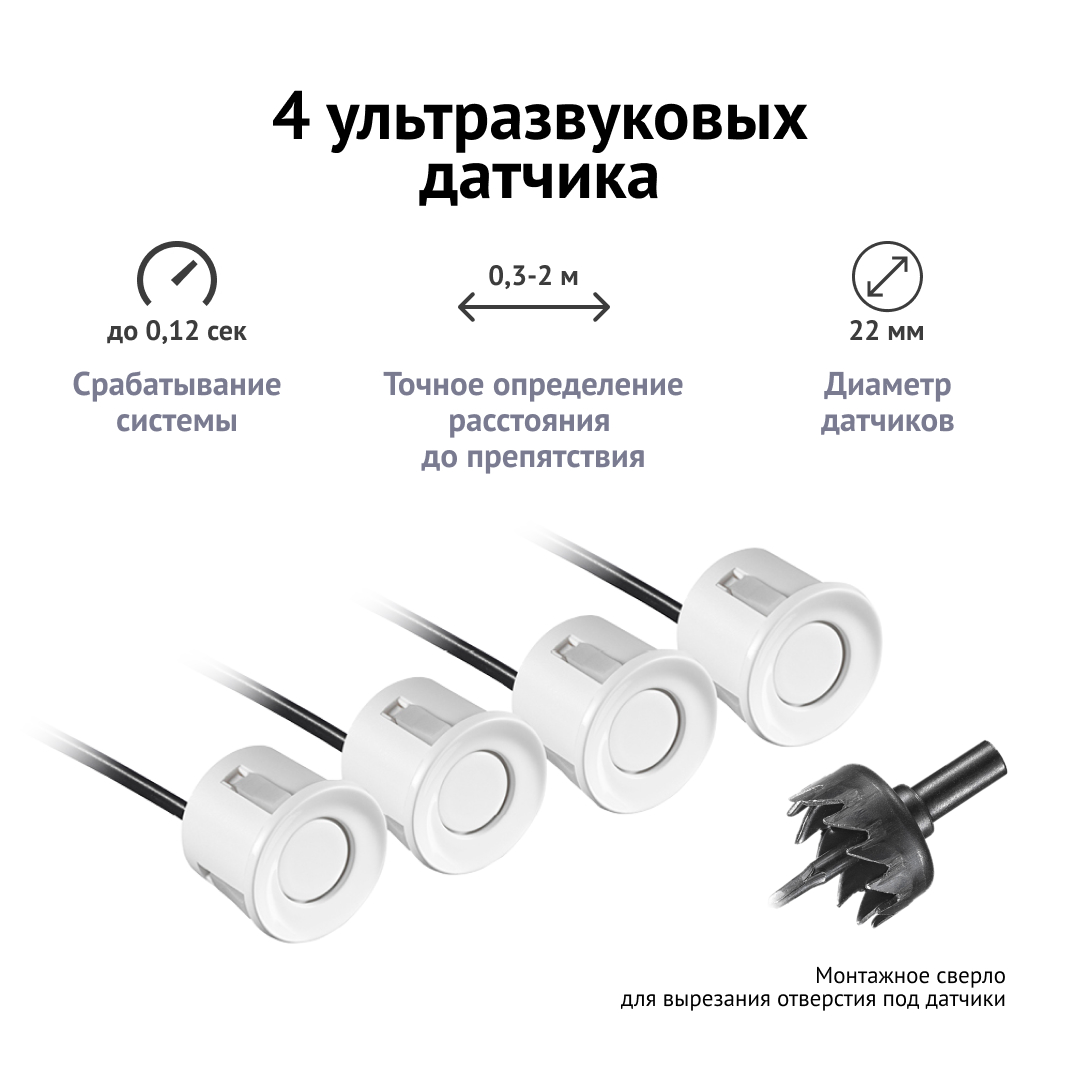 4 ультразвуковых датчика

до 0,12 сек

Срабатывание системы

0,3-2 м

Точное определение расстояния до препятствия

22 мм

Диаметр датчиков

Монтажное сверло
для вырезания отверстия под датчики